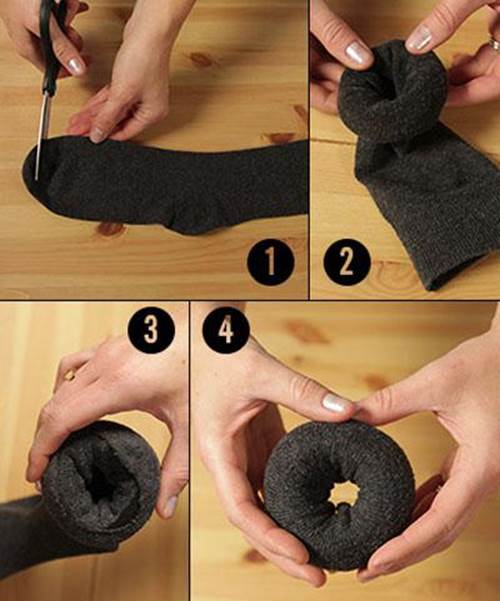 1
2
3
4