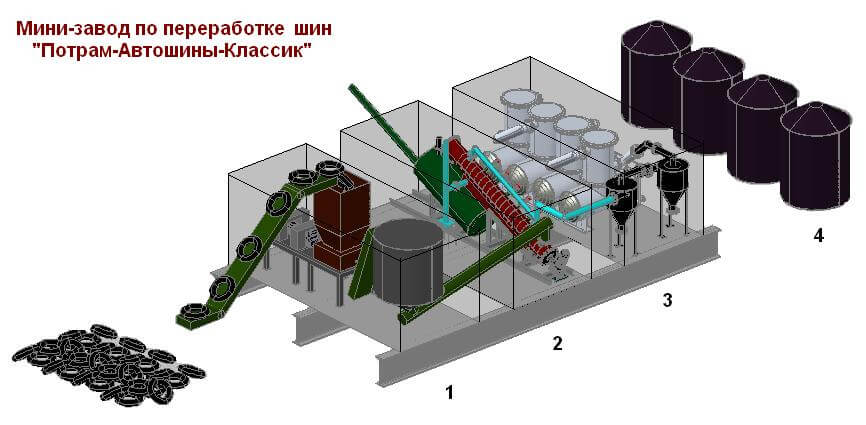 Мини-завод по переработке шин
"Потрам-Автошины-Классик"

4

3

2

1